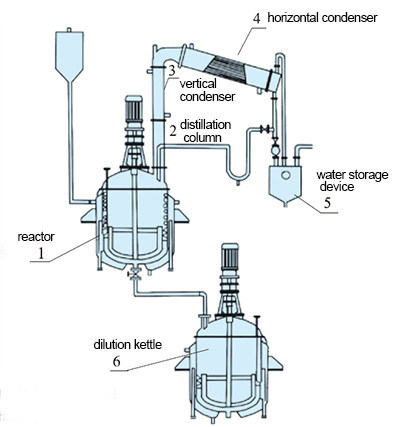 4 horizontal condenser

3 vertical condenser

2 distillation column

water storage device
5

reactor
1

dilution kettle
6